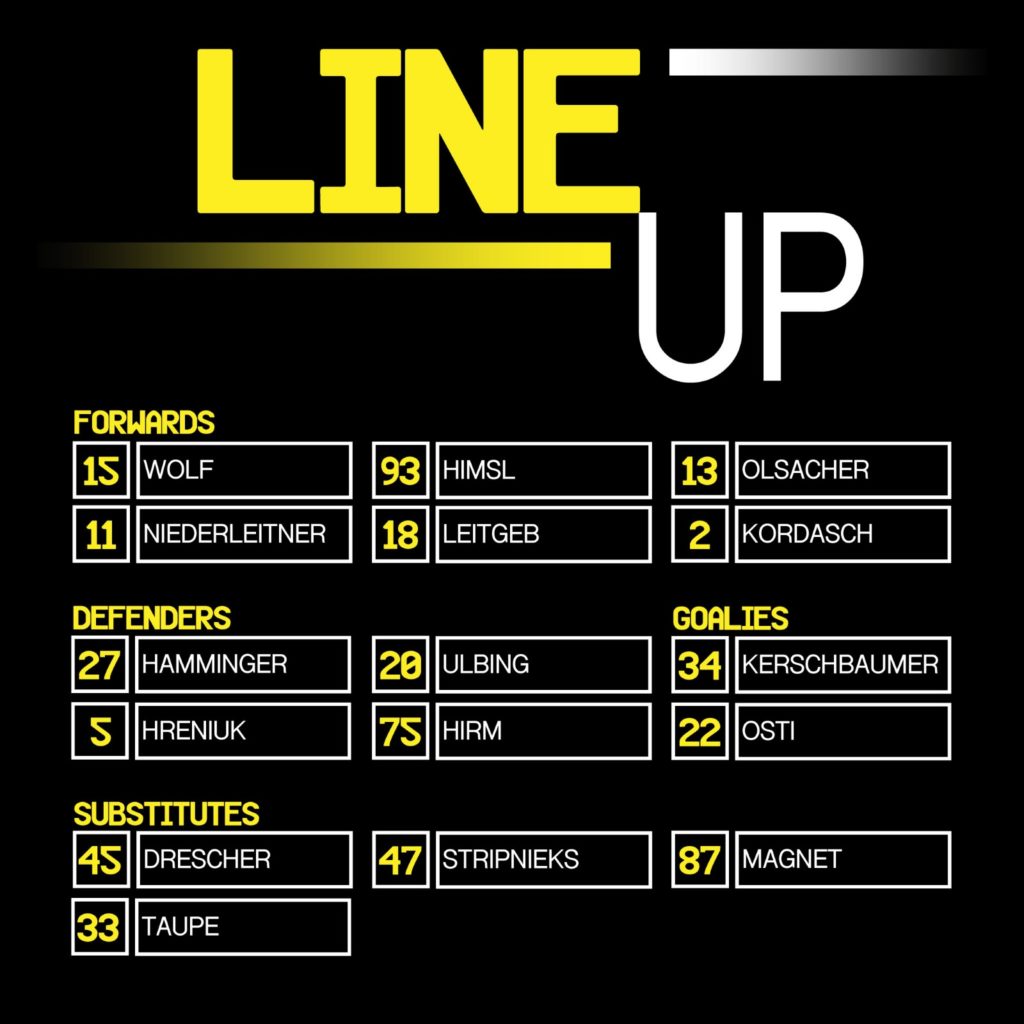 LINE UP

FORWARDS

15 WOLF
11 NIEDERLEITNER

93 HIMSL
18 LEITGEB

13 OLSACHER
2 KORDASCH

DEFENDERS

27 HAMMINGER
5 HRENIUK

20 ULBING
75 HIRM

GOALIES

34 KERSCHBAUMER
22 OSTI

SUBSTITUTES

45 DRESCHER
33 TAUPE

47 STRIPNIEKS

87 MAGNET